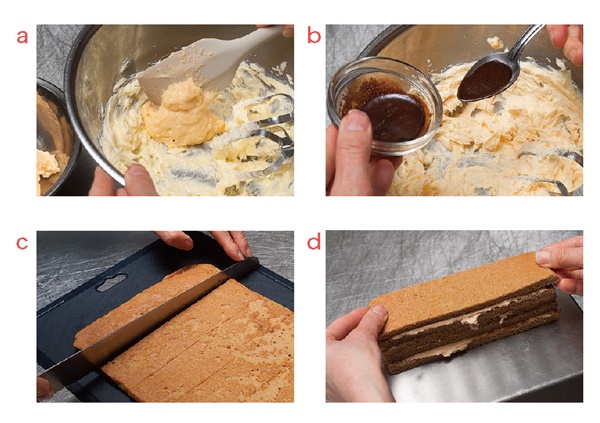 a

b

c

d