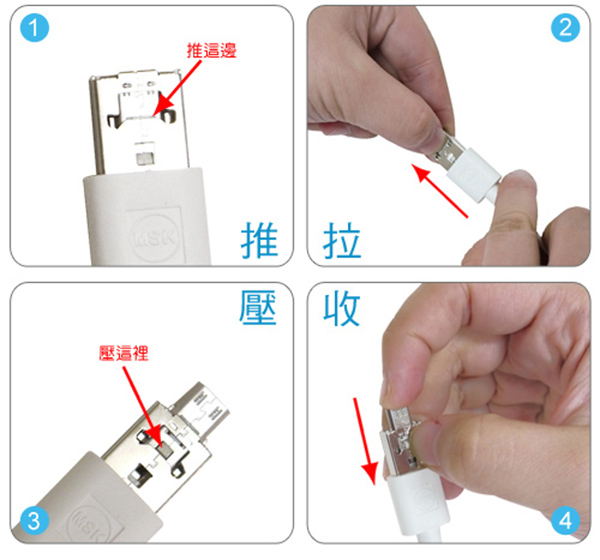 1
推這邊
MSK
推

2
拉

壓
壓這裡
MSK
3

收
4